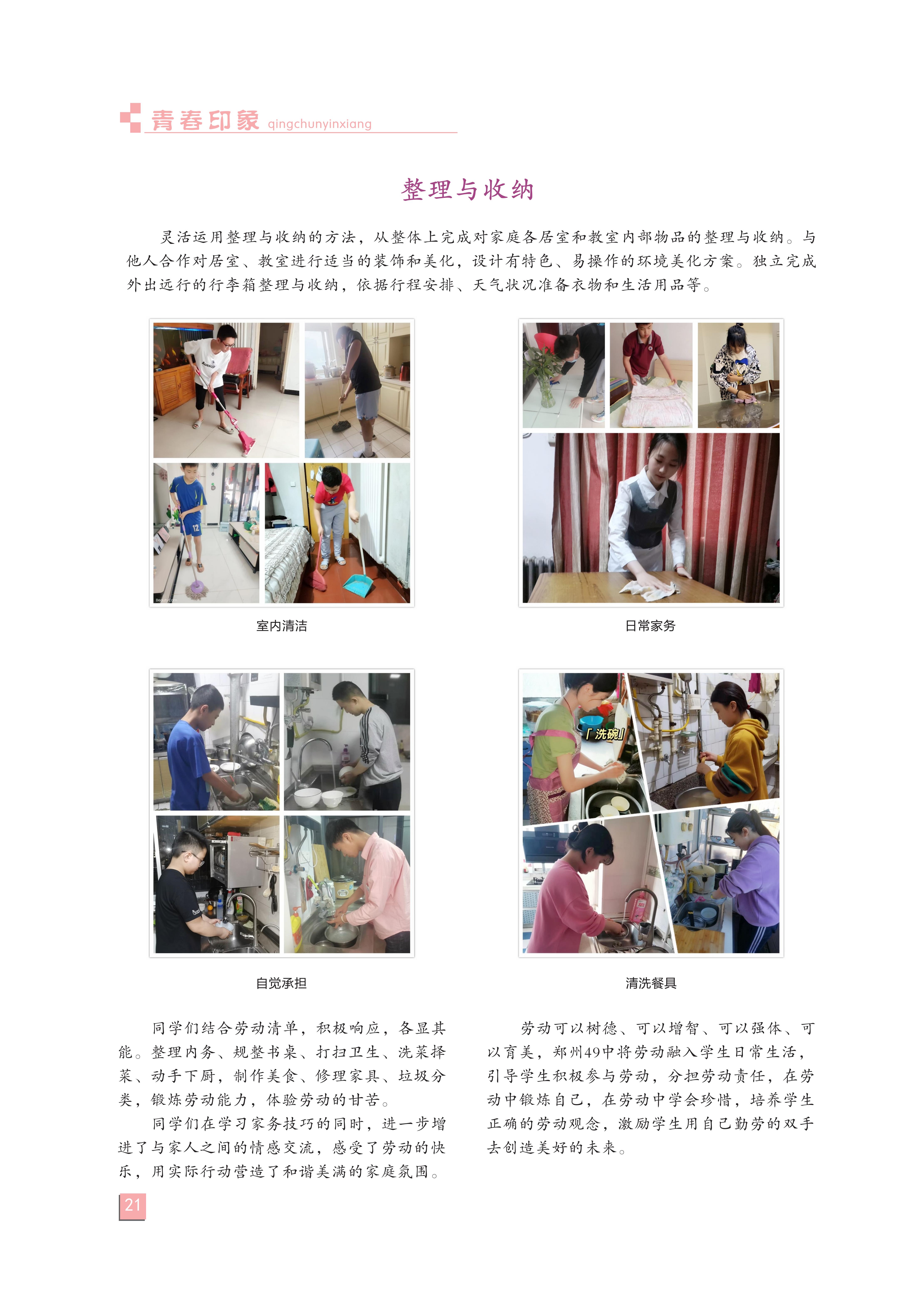 青春印象 qingchunyinxiang

整理与收纳

灵活运用整理与收纳的方法，从整体上完成对家庭各居室和教室内部物品的整理与收纳。与他人合作对居室、教室进行适当的装饰和美化，设计有特色、易操作的环境美化方案。独立完成外出远行的行李箱整理与收纳，依据行程安排、天气状况准备衣物和生活用品等。

室内清洁

日常家务

「洗碗」

自觉承担

清洗餐具

同学们结合劳动清单，积极响应，各显其能。整理内务、规整书桌、打扫卫生、洗菜择菜、动手下厨，制作美食、修理家具、垃圾分类，锻炼劳动能力，体验劳动的甘苦。

同学们在学习家务技巧的同时，进一步增进了与家人之间的情感交流，感受了劳动的快乐，用实际行动营造了和谐美满的家庭氛围。

劳动可以树德、可以增智、可以强体、可以育美，郑州49中将劳动融入学生日常生活，引导学生积极参与劳动，分担劳动责任，在劳动中锻炼自己，在劳动中学会珍惜，培养学生正确的劳动观念，激励学生用自己勤劳的双手去创造美好的未来。

21